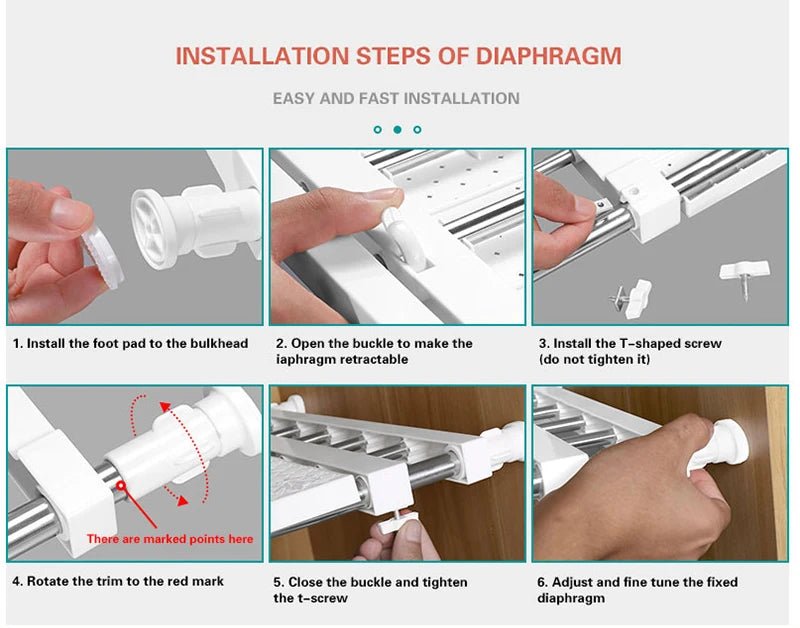 INSTALLATION STEPS OF DIAPHRAGM

EASY AND FAST INSTALLATION

1. Install the foot pad to the bulkhead

2. Open the buckle to make the iaphragm retractable

3. Install the T-shaped screw (do not tighten it)

There are marked points here

4. Rotate the trim to the red mark

5. Close the buckle and tighten the t-screw

6. Adjust and fine tune the fixed diaphragm